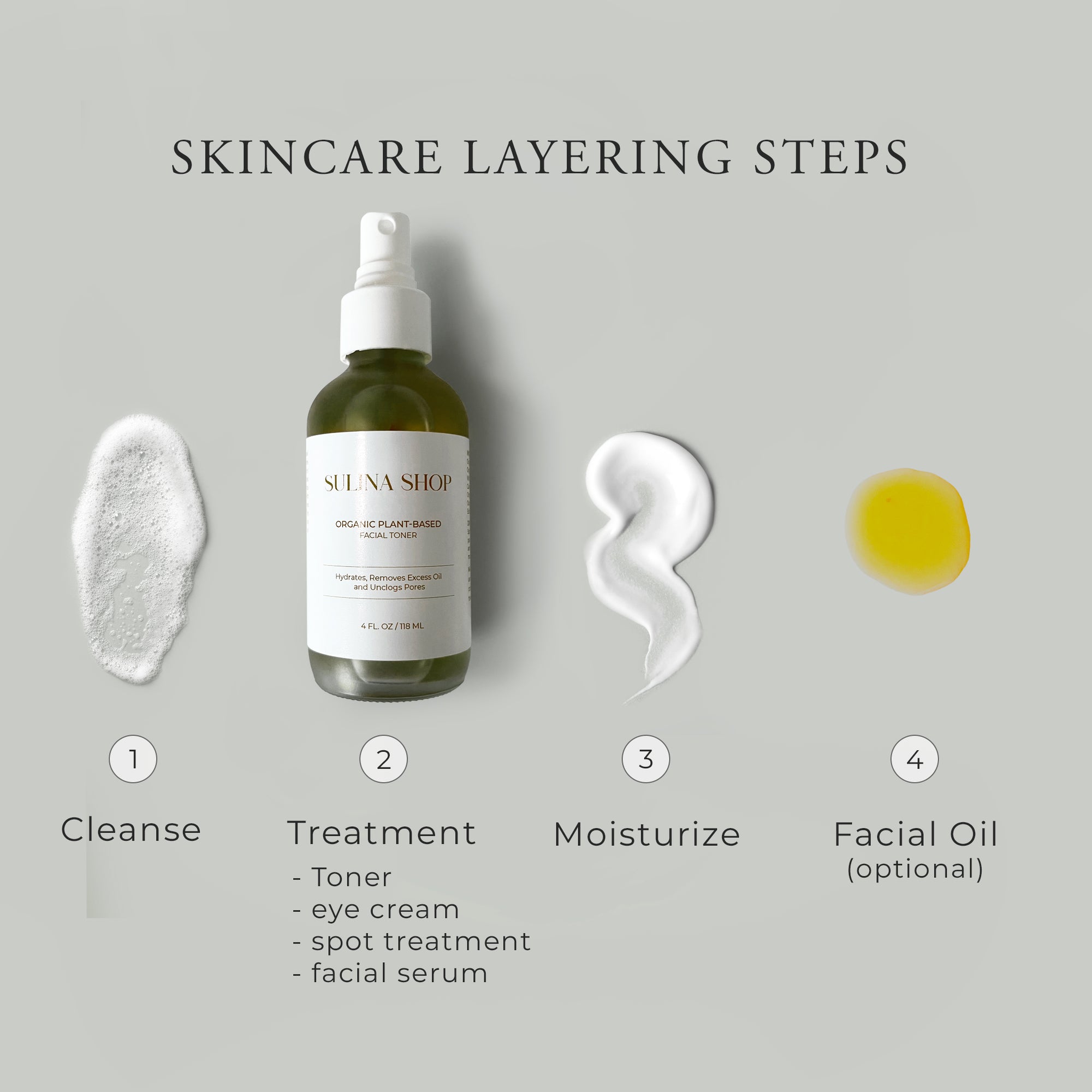 SKINCARE LAYERING STEPS

SULINA SHOP

ORGANIC PLANT-BASED
FACIAL TONER

Hydrates, Removes Excess Oil and Unclogs Pores

4 FL. OZ / 118 ML

1

Cleanse

2

Treatment
- Toner
- eye cream
- spot treatment
- facial serum

3

Moisturize

4

Facial Oil
(optional)