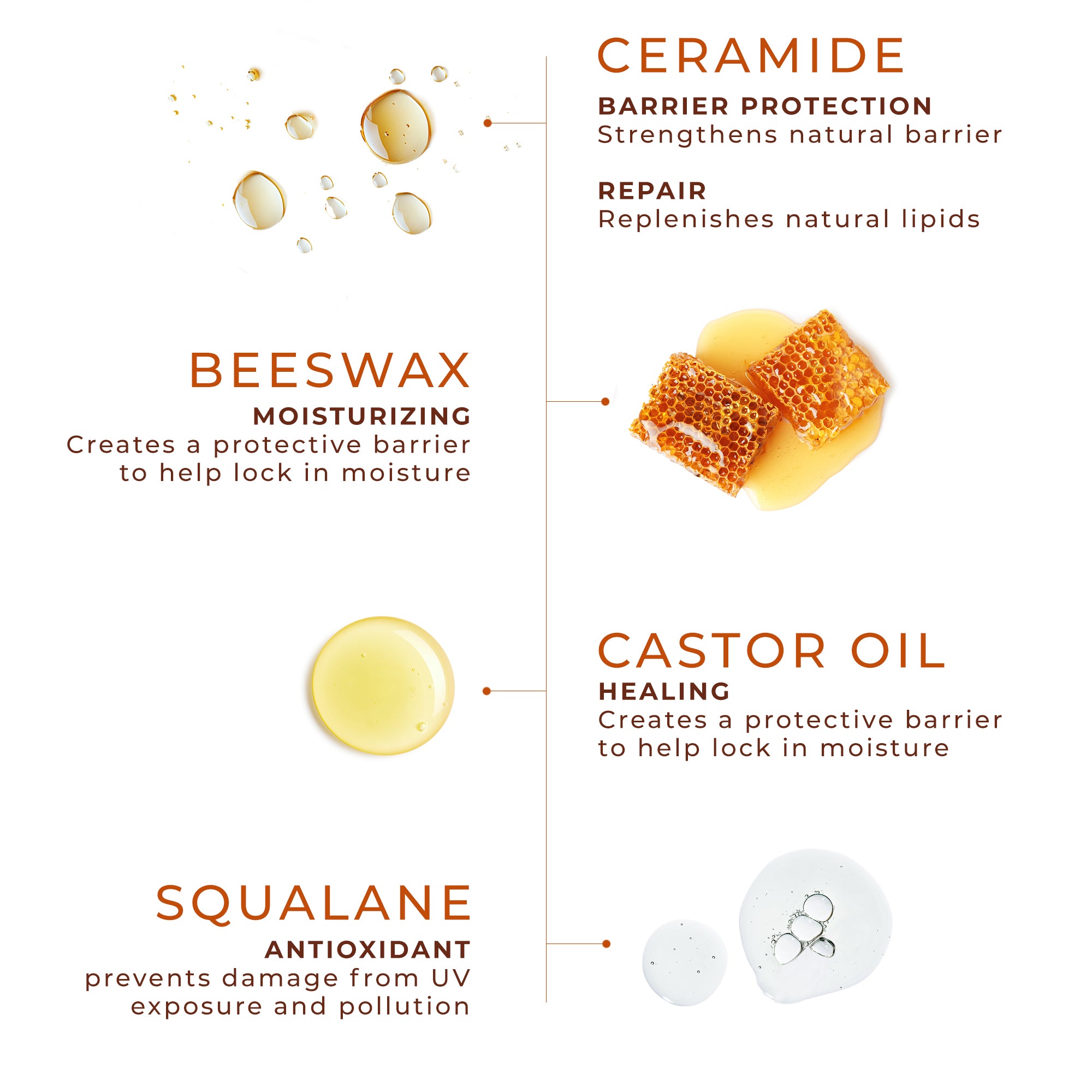 CERAMIDE

BARRIER PROTECTION
Strengthens natural barrier

REPAIR
Replenishes natural lipids

BEESWAX

MOISTURIZING
Creates a protective barrier to help lock in moisture

CASTOR OIL

HEALING
Creates a protective barrier to help lock in moisture

SQUALANE

ANTIOXIDANT
prevents damage from UV exposure and pollution